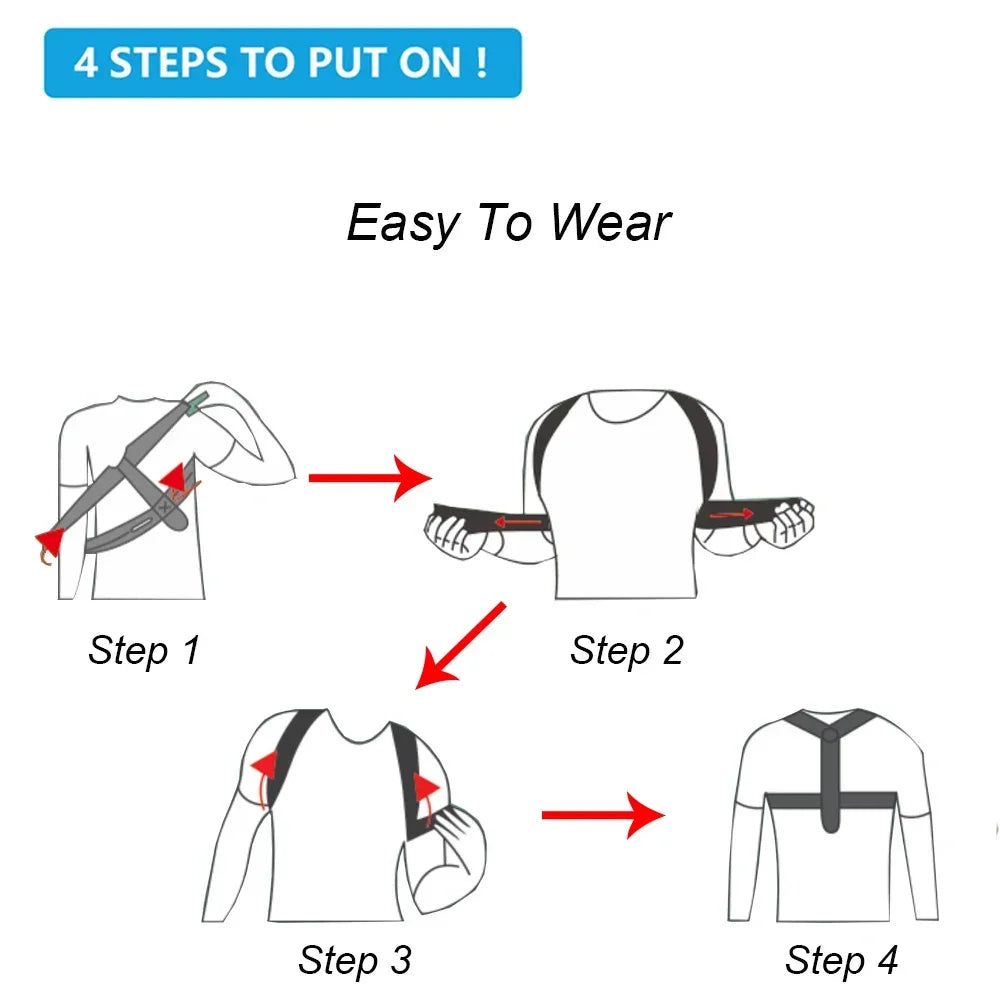 4 STEPS TO PUT ON !

Easy To Wear

Step 1

Step 2

Step 3

Step 4