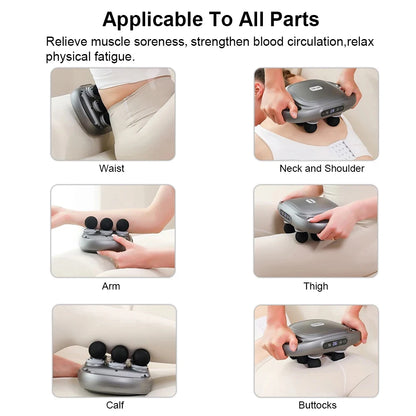 Applicable To All Parts

Relieve muscle soreness, strengthen blood circulation,relax physical fatigue.

Waist

Neck and Shoulder

Arm

Thigh

Calf

Buttocks